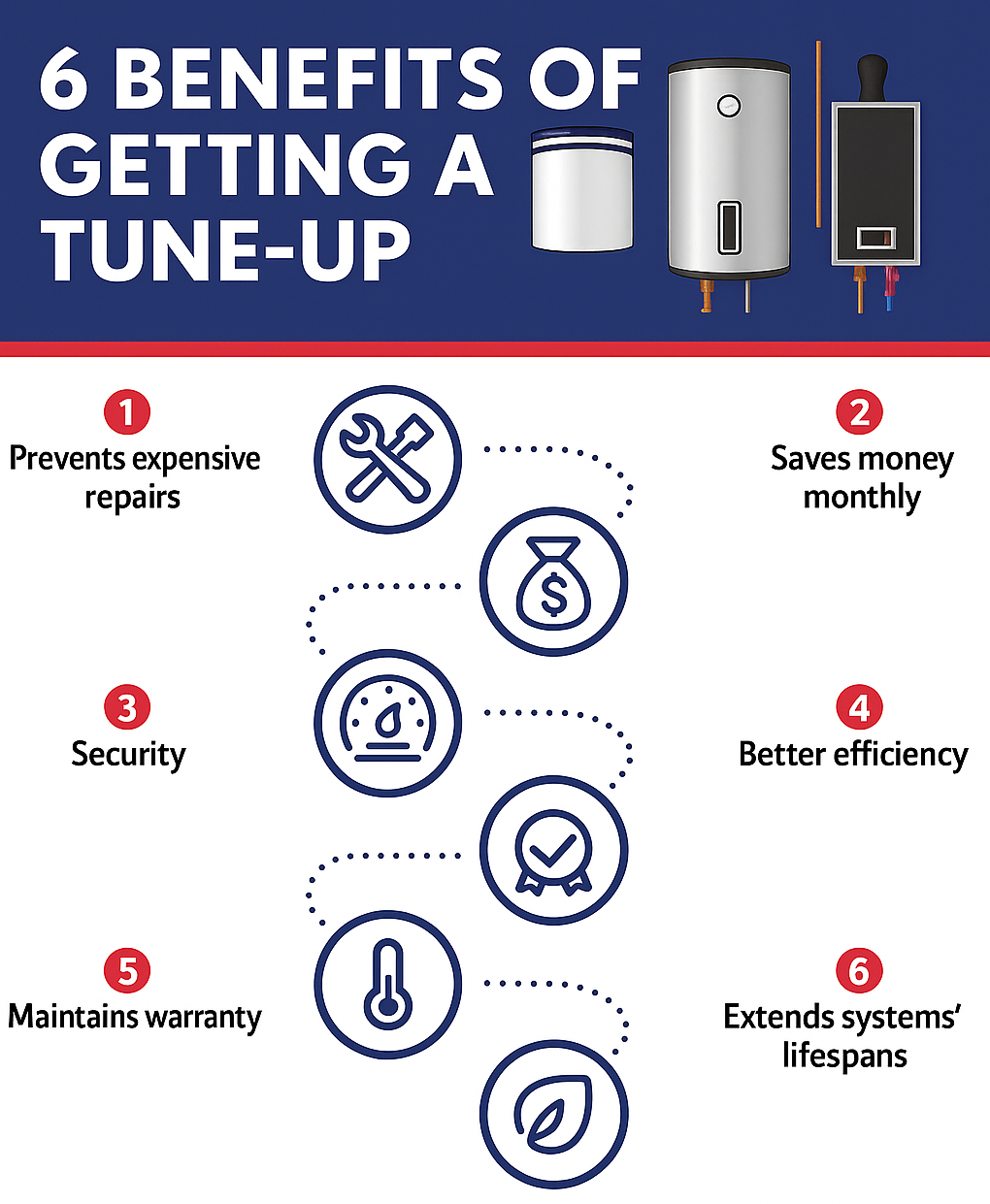 6 BENEFITS OF GETTING A TUNE-UP

1
Prevents expensive repairs

2
Saves money monthly

3
Security

4
Better efficiency

5
Maintains warranty

6
Extends systems' lifespans