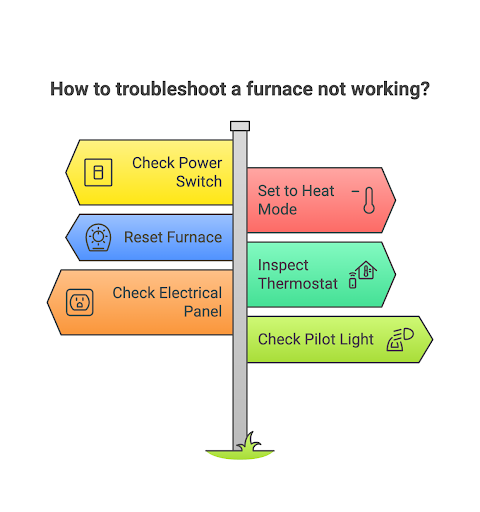 How to troubleshoot a furnace not working?

Check Power Switch

Set to Heat Mode

Reset Furnace

Inspect Thermostat

Check Electrical Panel

Check Pilot Light